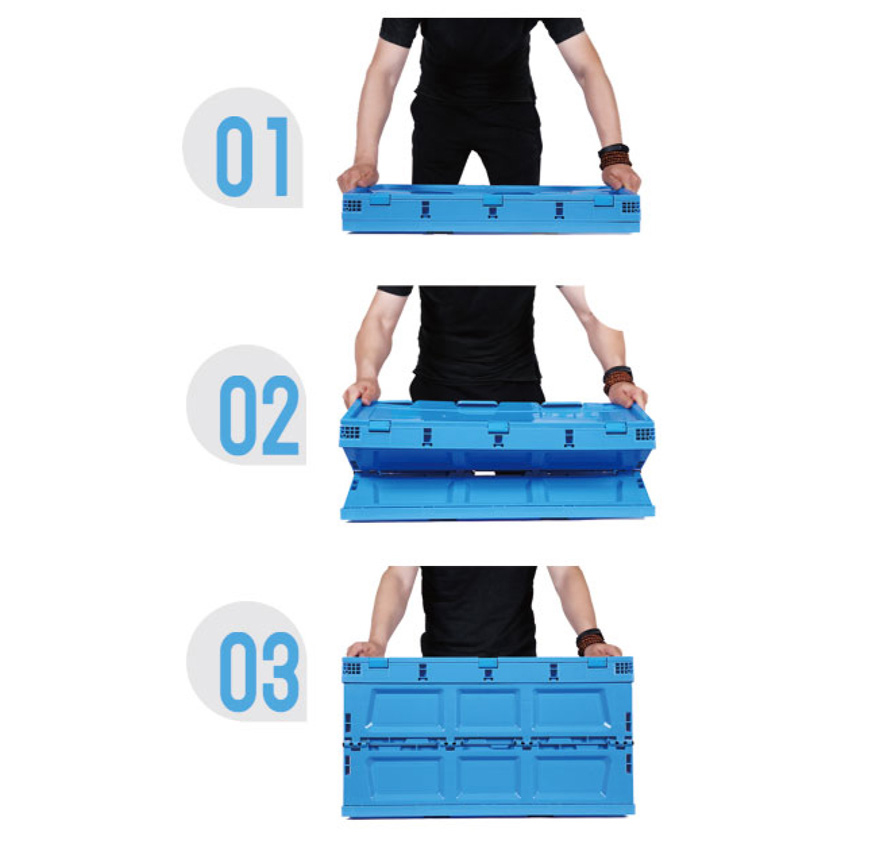 01

02

03